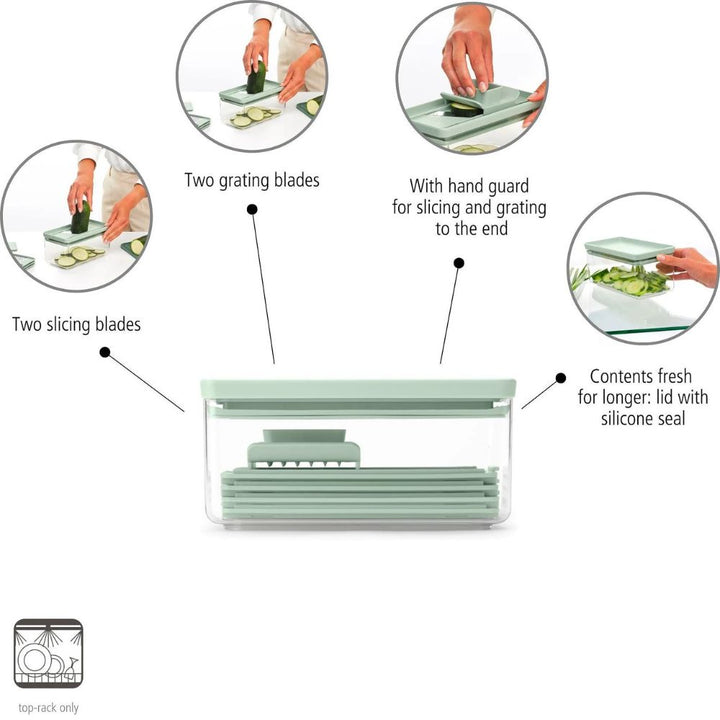 Two grating blades

With hand guard for slicing and grating to the end

Two slicing blades

Contents fresh for longer: lid with silicone seal

top-rack only